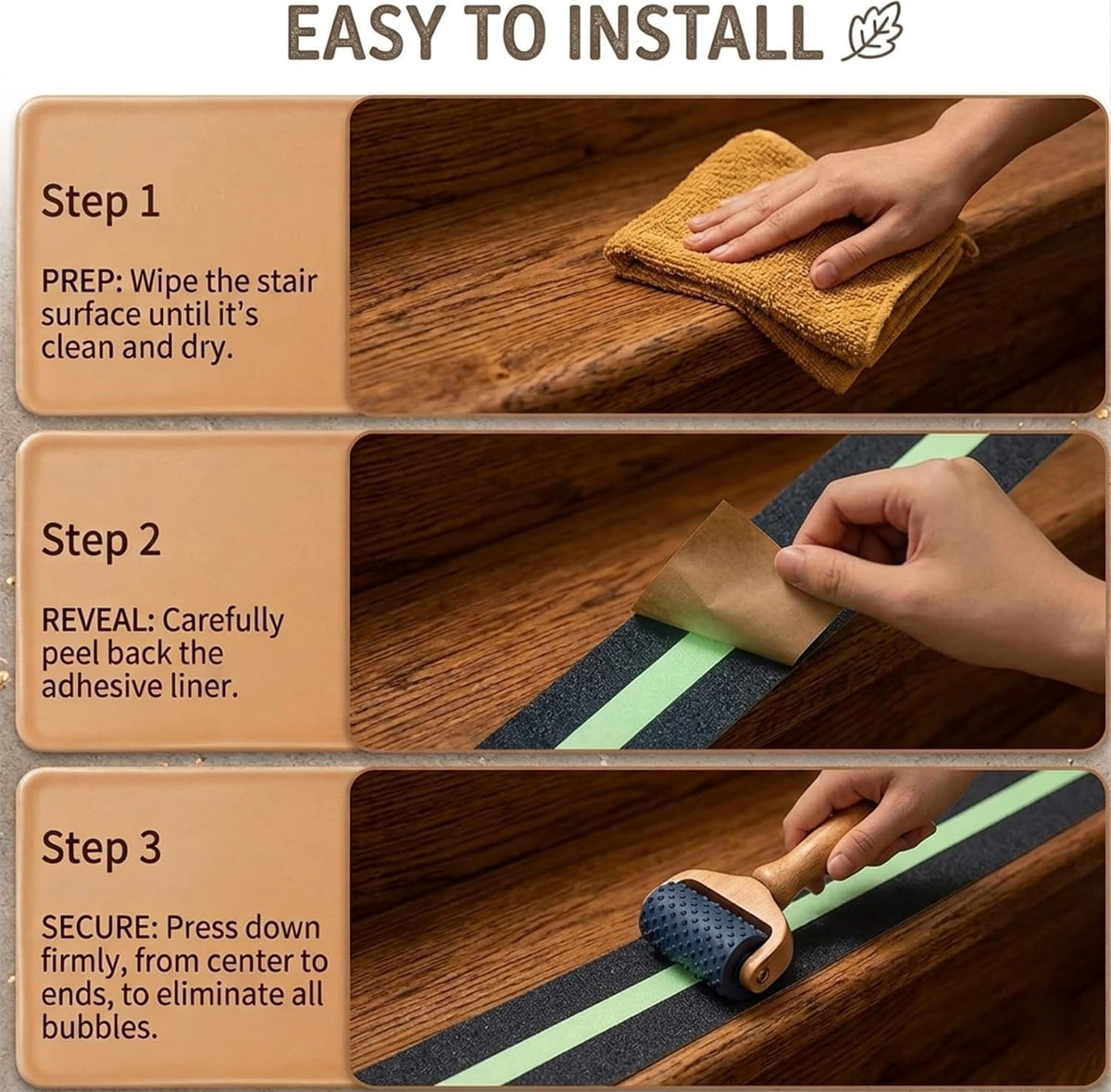 EASY TO INSTALL

Step 1

PREP: Wipe the stair surface until it's clean and dry.

Step 2

REVEAL: Carefully peel back the adhesive liner.

Step 3

SECURE: Press down firmly, from center to ends, to eliminate all bubbles.