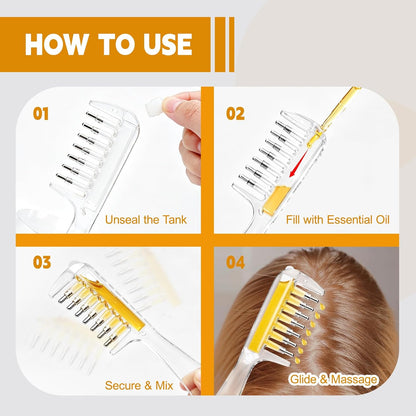 HOW TO USE

01

Unseal the Tank

02

Fill with Essential Oil

03

Secure & Mix

04

Glide & Massage